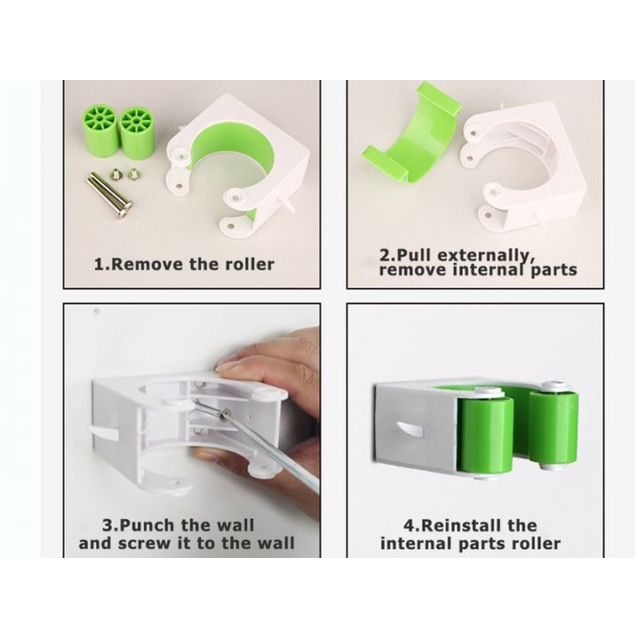 1.Remove the roller

2.Pull externally, remove internal parts

3.Punch the wall and screw it to the wall

4.Reinstall the internal parts roller